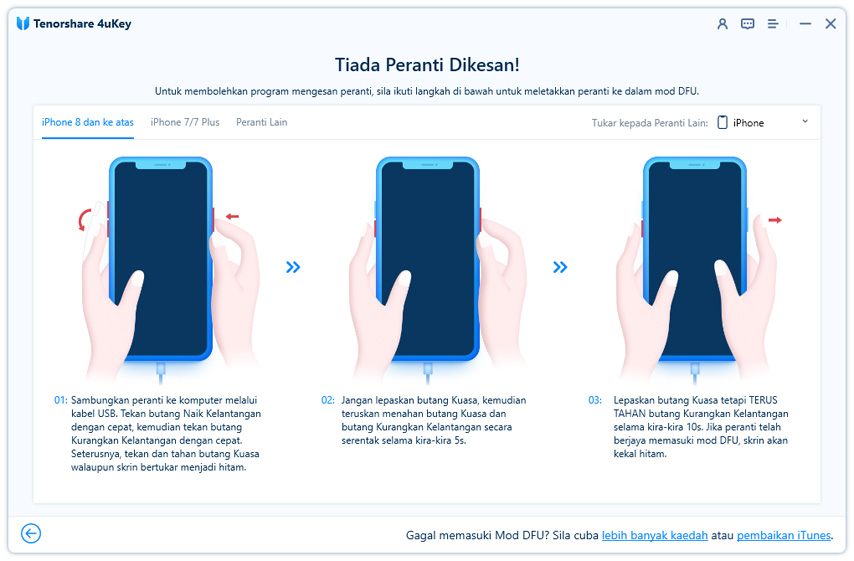 Tenorshare 4uKey

Tiada Peranti Dikesan!

Untuk membolehkan program mengesan peranti, sila ikuti langkah di bawah untuk meletakkan peranti ke dalam mod DFU.

iPhone 8 dan ke atas iPhone 7/7 Plus Peranti Lain

Tukar kepada Peranti Lain: iPhone

01: Sambungkan peranti ke komputer melalui kabel USB. Tekan butang Naik Kelantangan dengan cepat, kemudian tekan butang Kurangkan Kelantangan dengan cepat. Seterusnya, tekan dan tahan butang Kuasa walaupun skrin bertukar menjadi hitam.

02: Jangan lepaskan butang Kuasa, kemudian teruskan menahan butang Kuasa dan butang Kurangkan Kelantangan secara serentak selama kira-kira 5s.

03: Lepaskan butang Kuasa tetapi TERUS TAHAN butang Kurangkan Kelantangan selama kira-kira 10s. Jika peranti telah berjaya memasuki mod DFU, skrin akan kekal hitam.

Gagal memasuki Mod DFU? Sila cuba lebih banyak kaedah atau pembaikan iTunes.